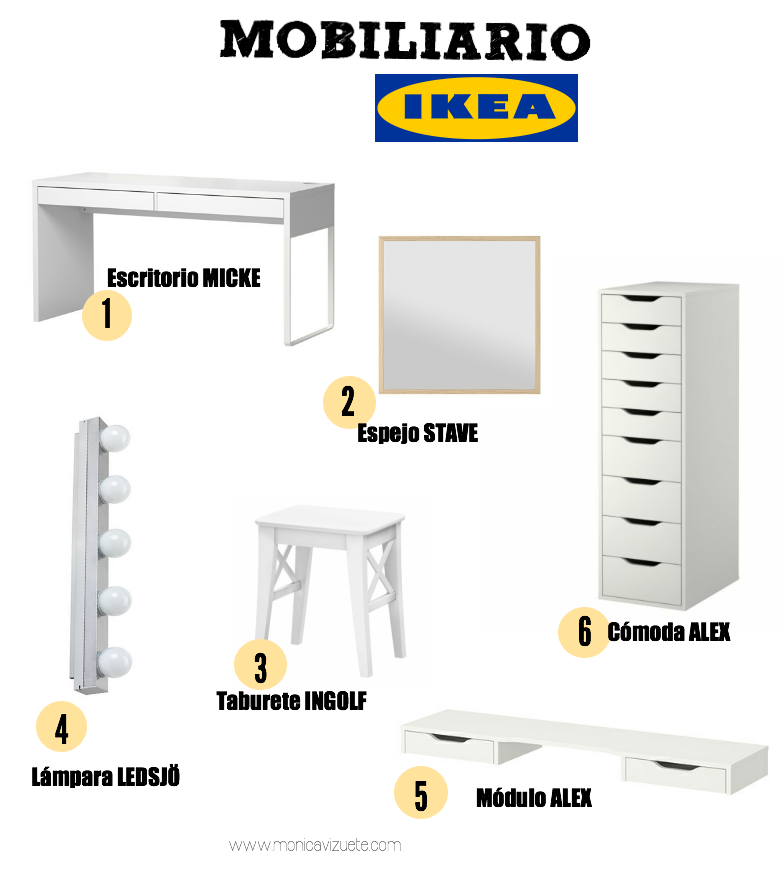 MOBILIARIO

IKEA

Escritorio MICKE

1

2

Espejo STAVE

6

Cómoda ALEX

3

Taburete INGOLF

4

Lámpara LEDSJÖ

5

Módulo ALEX

www.monicavizuete.com